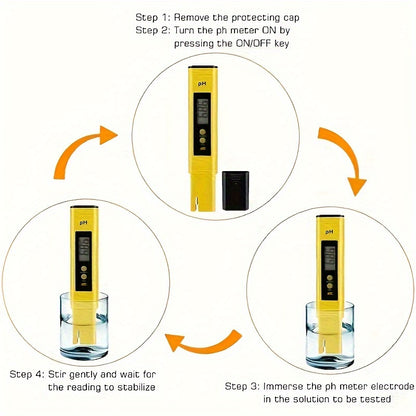 Step 1: Remove the protecting cap
Step 2: Turn the ph meter ON by pressing the ON/OFF key

pH

pH

pH

Step 4: Stir gently and wait for the reading to stabilize

Step 3: Immerse the ph meter electrode in the solution to be tested